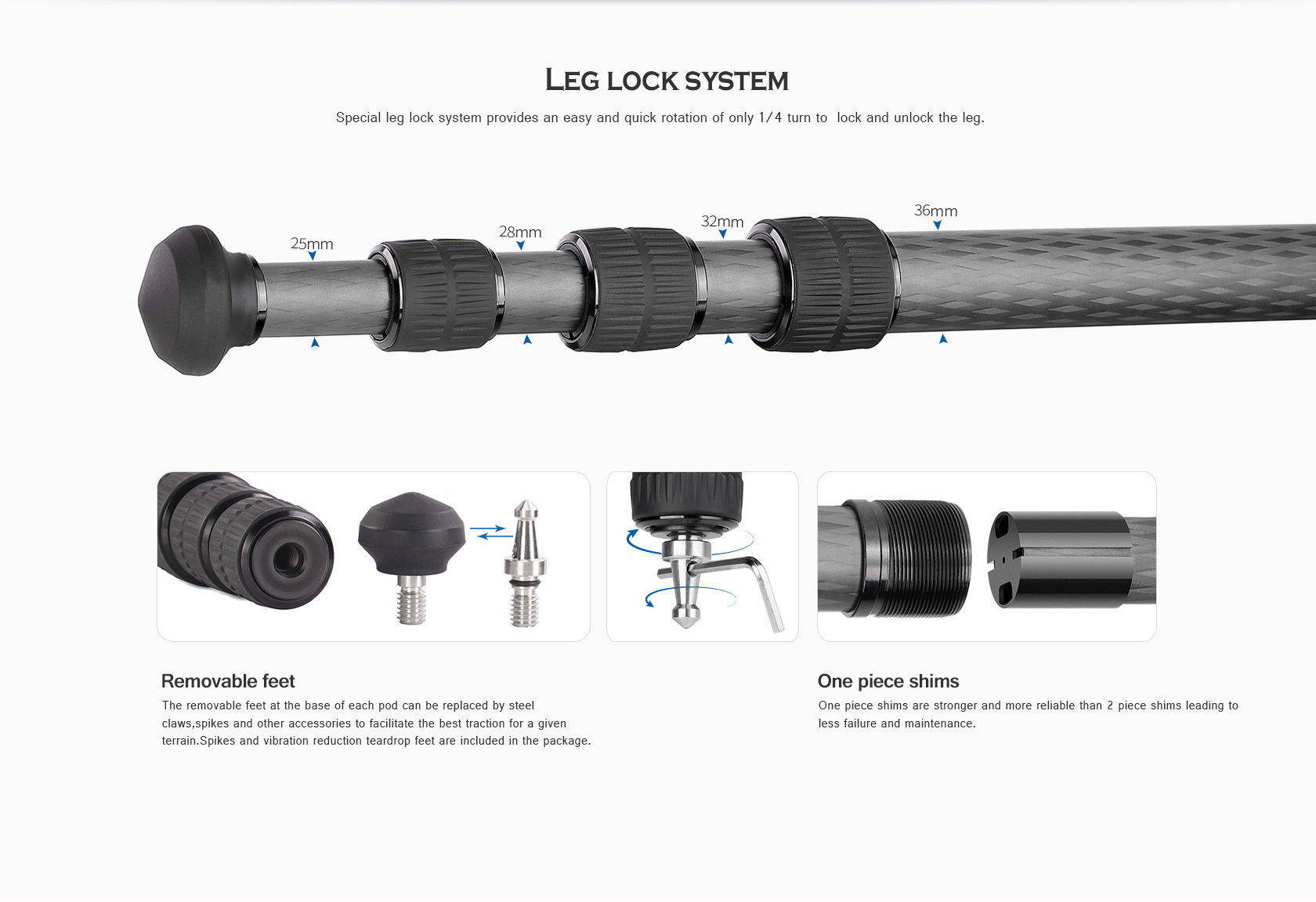 LEG LOCK SYSTEM

Special leg lock system provides an easy and quick rotation of only 1/4 turn to lock and unlock the leg.

25mm

28mm

32mm

36mm

Removable feet

The removable feet at the base of each pod can be replaced by steel claws,spikes and other accessories to facilitate the best traction for a given terrain.Spikes and vibration reduction teardrop feet are included in the package.

One piece shims

One piece shims are stronger and more reliable than 2 piece shims leading to less failure and maintenance.