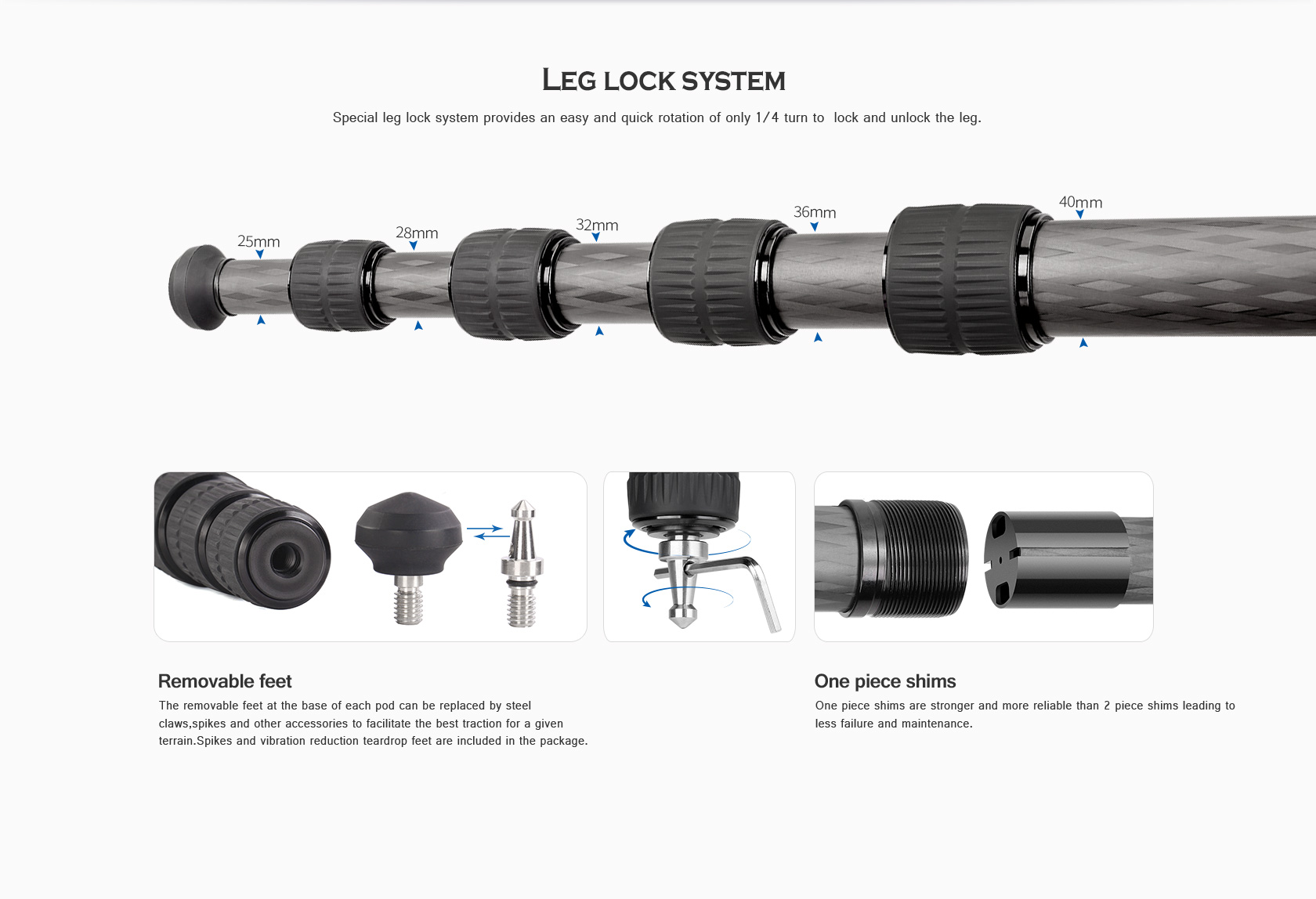 LEG LOCK SYSTEM

Special leg lock system provides an easy and quick rotation of only 1/4 turn to lock and unlock the leg.

25mm

28mm

32mm

36mm

40mm

Removable feet

The removable feet at the base of each pod can be replaced by steel claws,spikes and other accessories to facilitate the best traction for a given terrain.Spikes and vibration reduction teardrop feet are included in the package.

One piece shims

One piece shims are stronger and more reliable than 2 piece shims leading to less failure and maintenance.