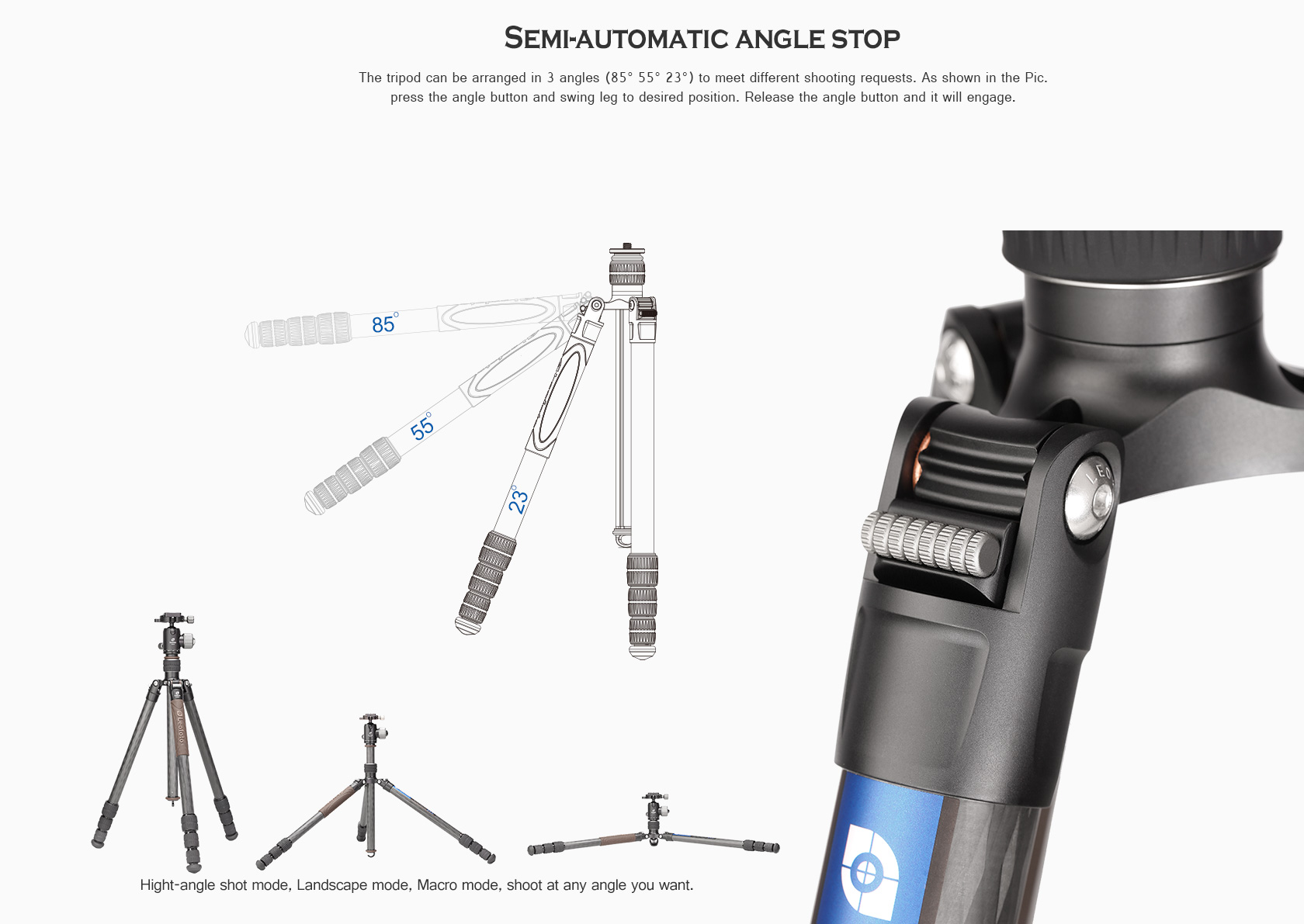 SEMI-AUTOMATIC ANGLE STOP

The tripod can be arranged in 3 angles (85° 55° 23°) to meet different shooting requests. As shown in the Pic. press the angle button and swing leg to desired position. Release the angle button and it will engage.

85°

55°

23°

LEO

Leofoto

Hight-angle shot mode, Landscape mode, Macro mode, shoot at any angle you want.