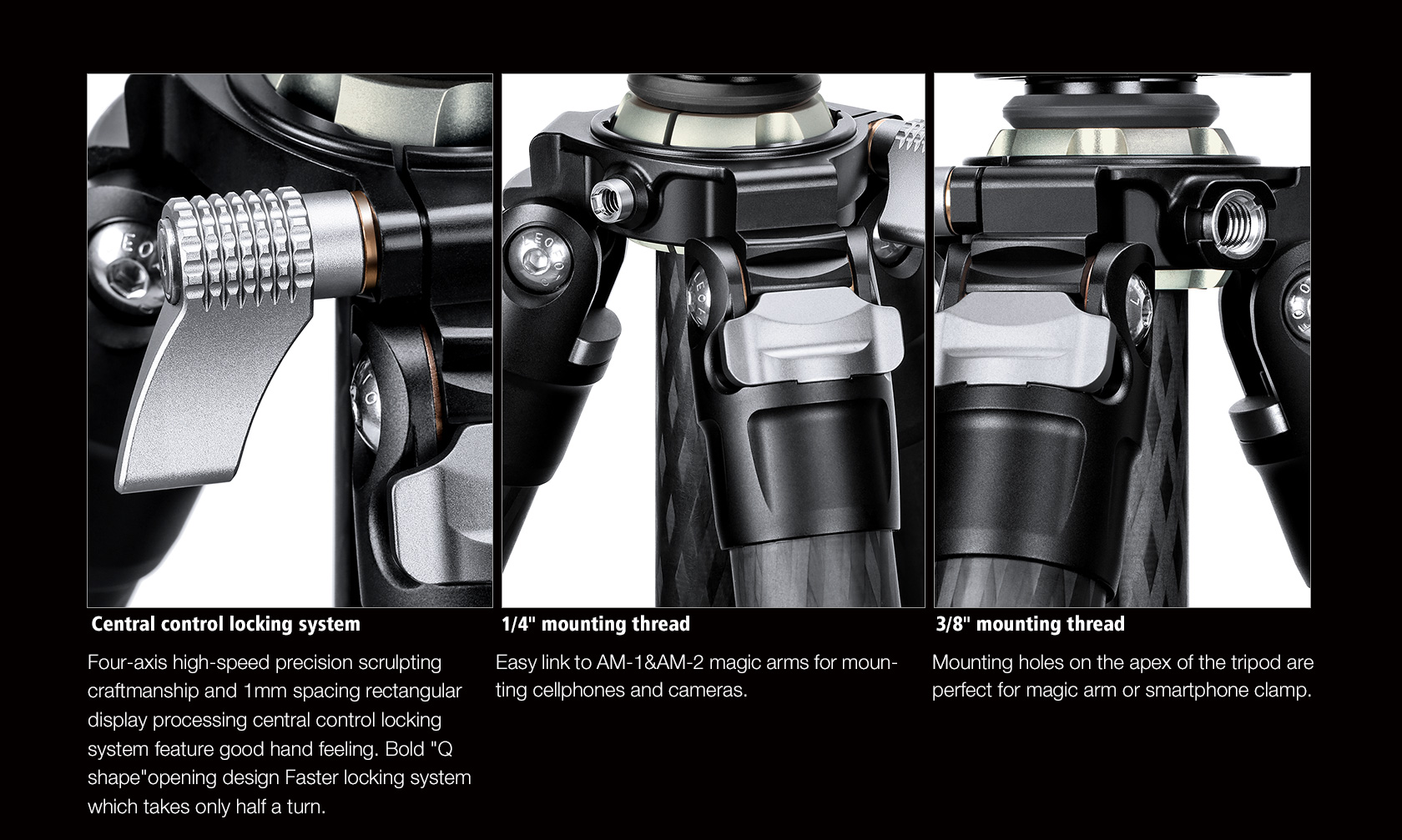 Central control locking system

Four-axis high-speed precision scrulpting craftmanship and 1mm spacing rectangular display processing central control locking system feature good hand feeling. Bold "Q shape"opening design Faster locking system which takes only half a turn.

1/4" mounting thread

Easy link to AM-1&AM-2 magic arms for mounting cellphones and cameras.

3/8" mounting thread

Mounting holes on the apex of the tripod are perfect for magic arm or smartphone clamp.