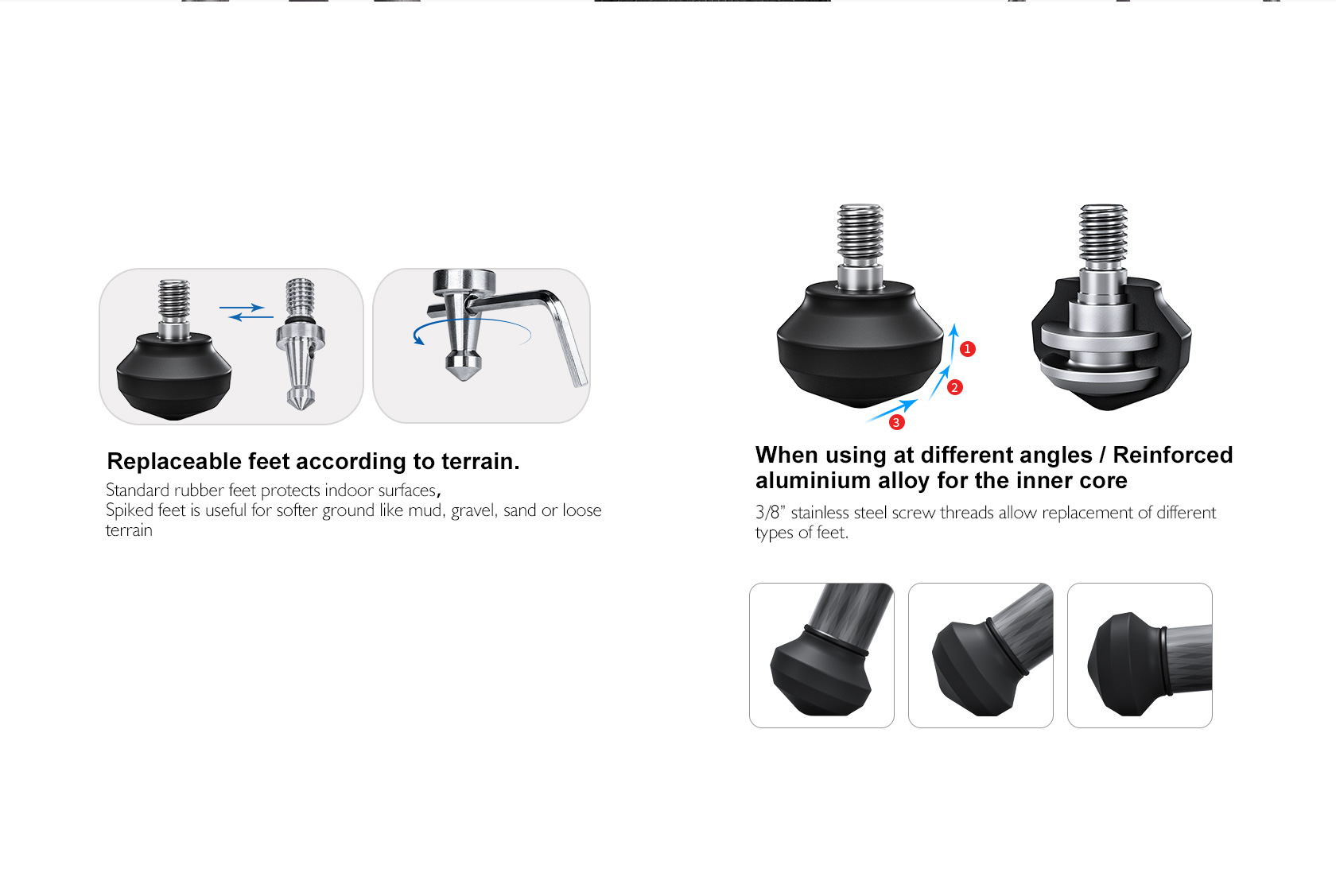 Replaceable feet according to terrain.

Standard rubber feet protects indoor surfaces,
Spiked feet is useful for softer ground like mud, gravel, sand or loose terrain

1
2
3

When using at different angles / Reinforced aluminium alloy for the inner core

3/8" stainless steel screw threads allow replacement of different types of feet.