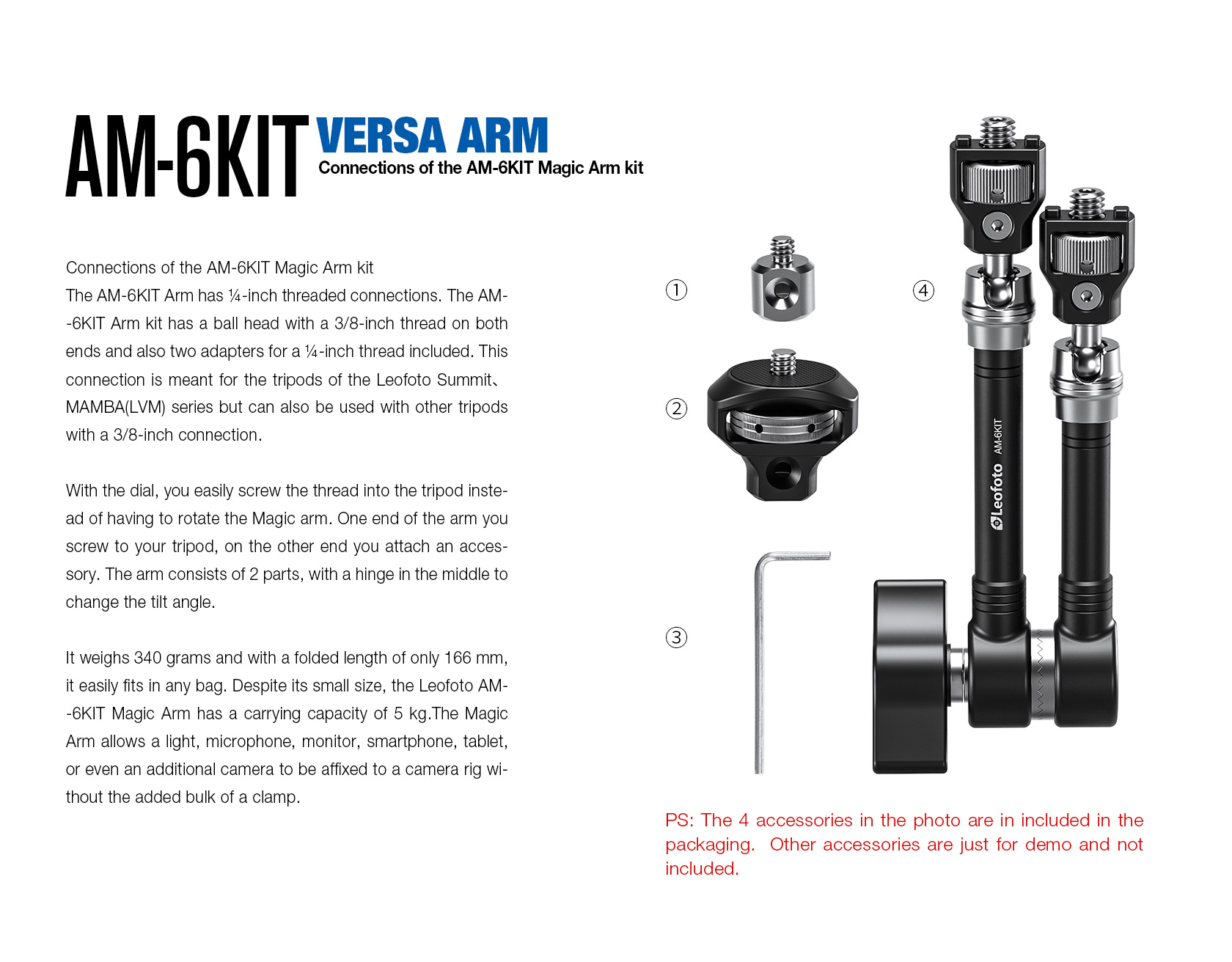 AM-6KIT VERSA ARM
Connections of the AM-6KIT Magic Arm kit

Connections of the AM-6KIT Magic Arm kit
The AM-6KIT Arm has ¼-inch threaded connections. The AM-6KIT Arm kit has a ball head with a 3/8-inch thread on both ends and also two adapters for a ¼-inch thread included. This connection is meant for the tripods of the Leofoto Summit、MAMBA(LVM) series but can also be used with other tripods with a 3/8-inch connection.

With the dial, you easily screw the thread into the tripod instead of having to rotate the Magic arm. One end of the arm you screw to your tripod, on the other end you attach an accessory. The arm consists of 2 parts, with a hinge in the middle to change the tilt angle.

It weighs 340 grams and with a folded length of only 166 mm, it easily fits in any bag. Despite its small size, the Leofoto AM-6KIT Magic Arm has a carrying capacity of 5 kg.The Magic Arm allows a light, microphone, monitor, smartphone, tablet, or even an additional camera to be affixed to a camera rig without the added bulk of a clamp.

①
②
③
④
Leofoto AM-6KIT

PS: The 4 accessories in the photo are in included in the packaging. Other accessories are just for demo and not included.