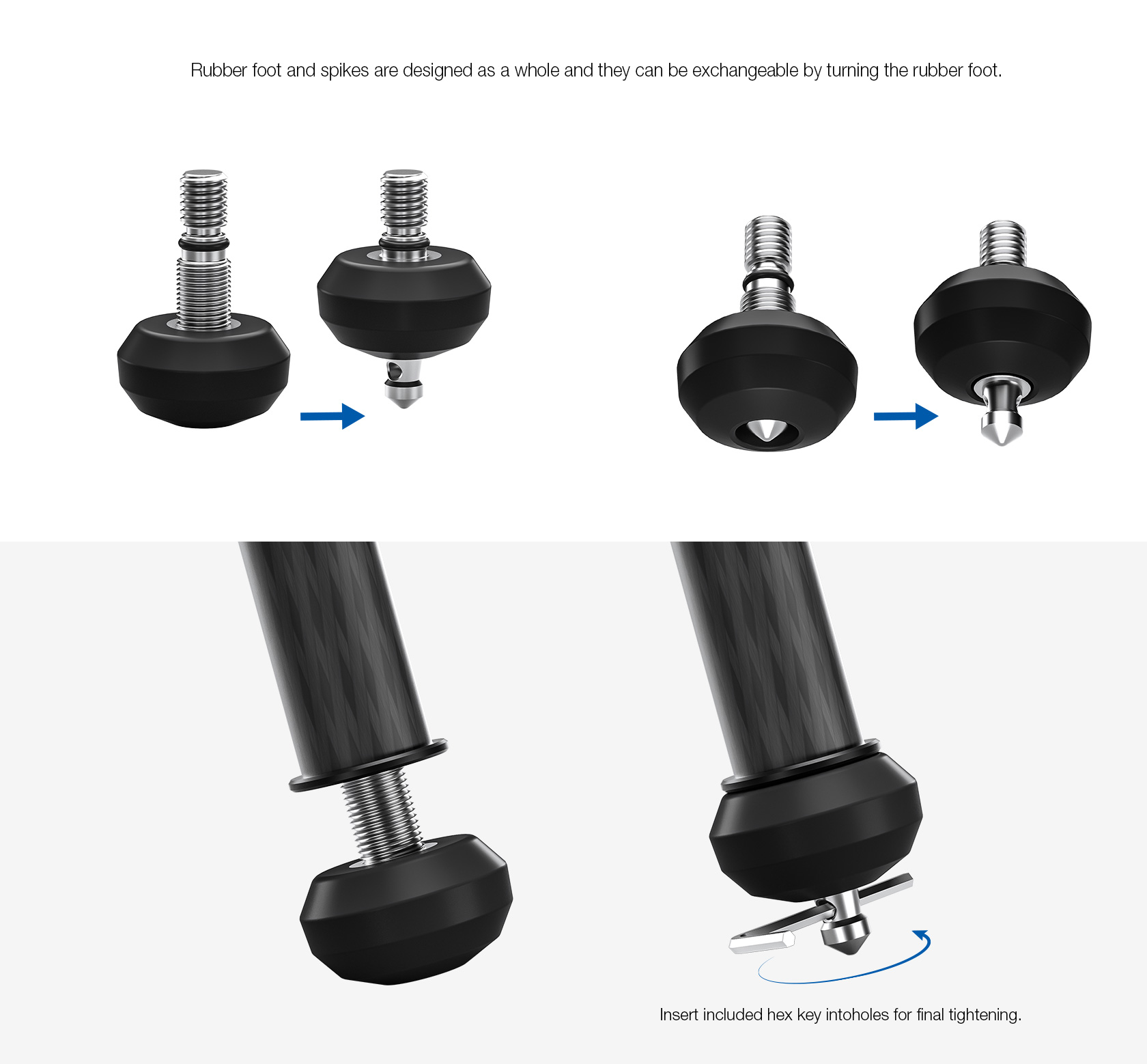 Rubber foot and spikes are designed as a whole and they can be exchangeable by turning the rubber foot.

Insert included hex key intoholes for final tightening.