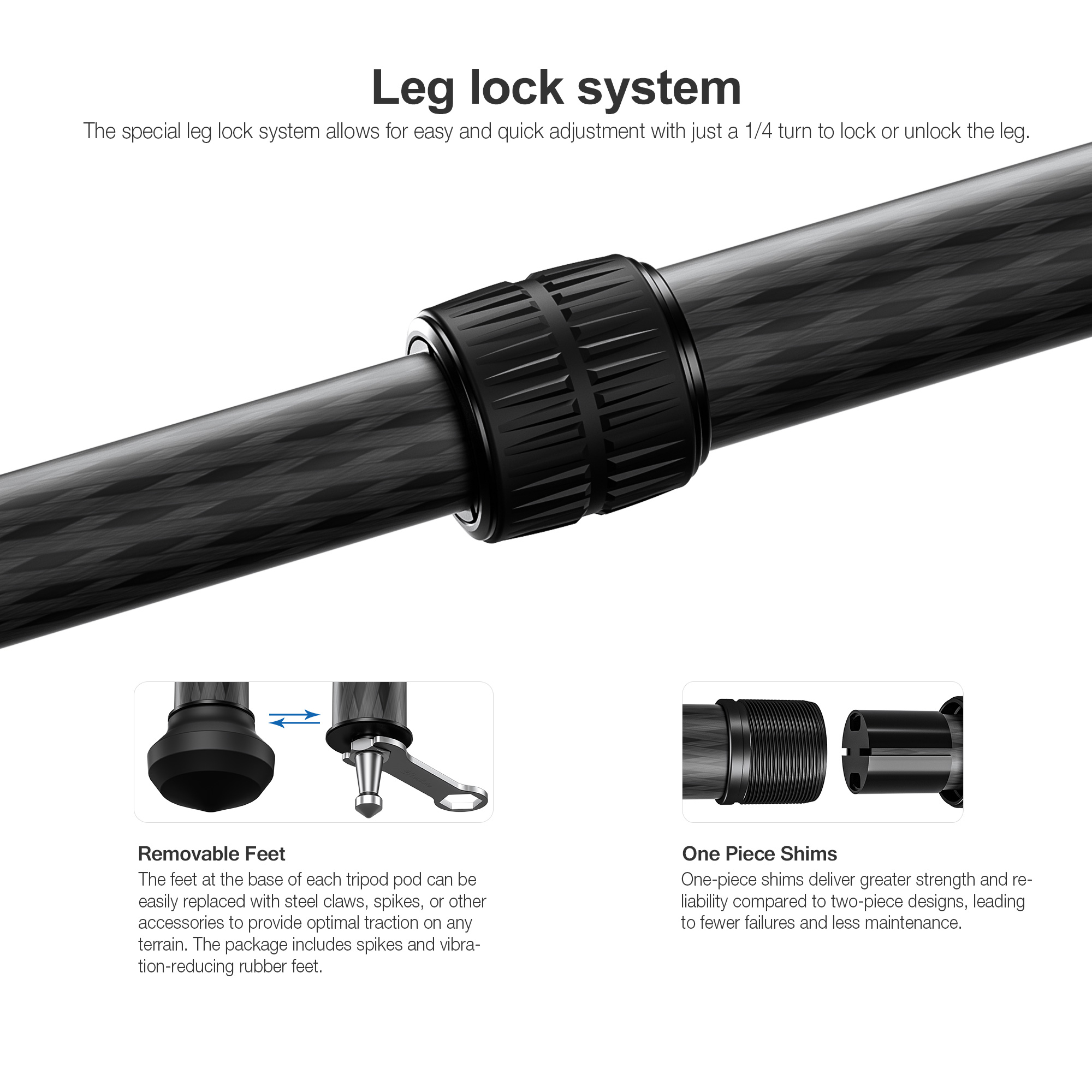 Leg lock system

The special leg lock system allows for easy and quick adjustment with just a 1/4 turn to lock or unlock the leg.

Removable Feet

The feet at the base of each tripod pod can be easily replaced with steel claws, spikes, or other accessories to provide optimal traction on any terrain. The package includes spikes and vibration-reducing rubber feet.

One Piece Shims

One-piece shims deliver greater strength and reliability compared to two-piece designs, leading to fewer failures and less maintenance.